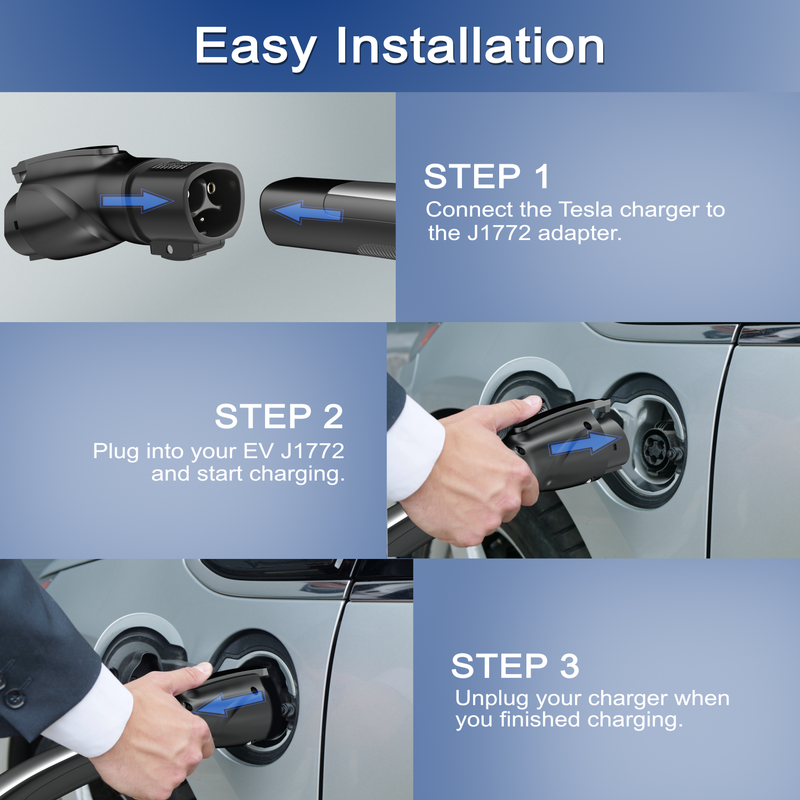 Easy Installation

STEP 1
Connect the Tesla charger to the J1772 adapter.

STEP 2
Plug into your EV J1772 and start charging.

STEP 3
Unplug your charger when you finished charging.